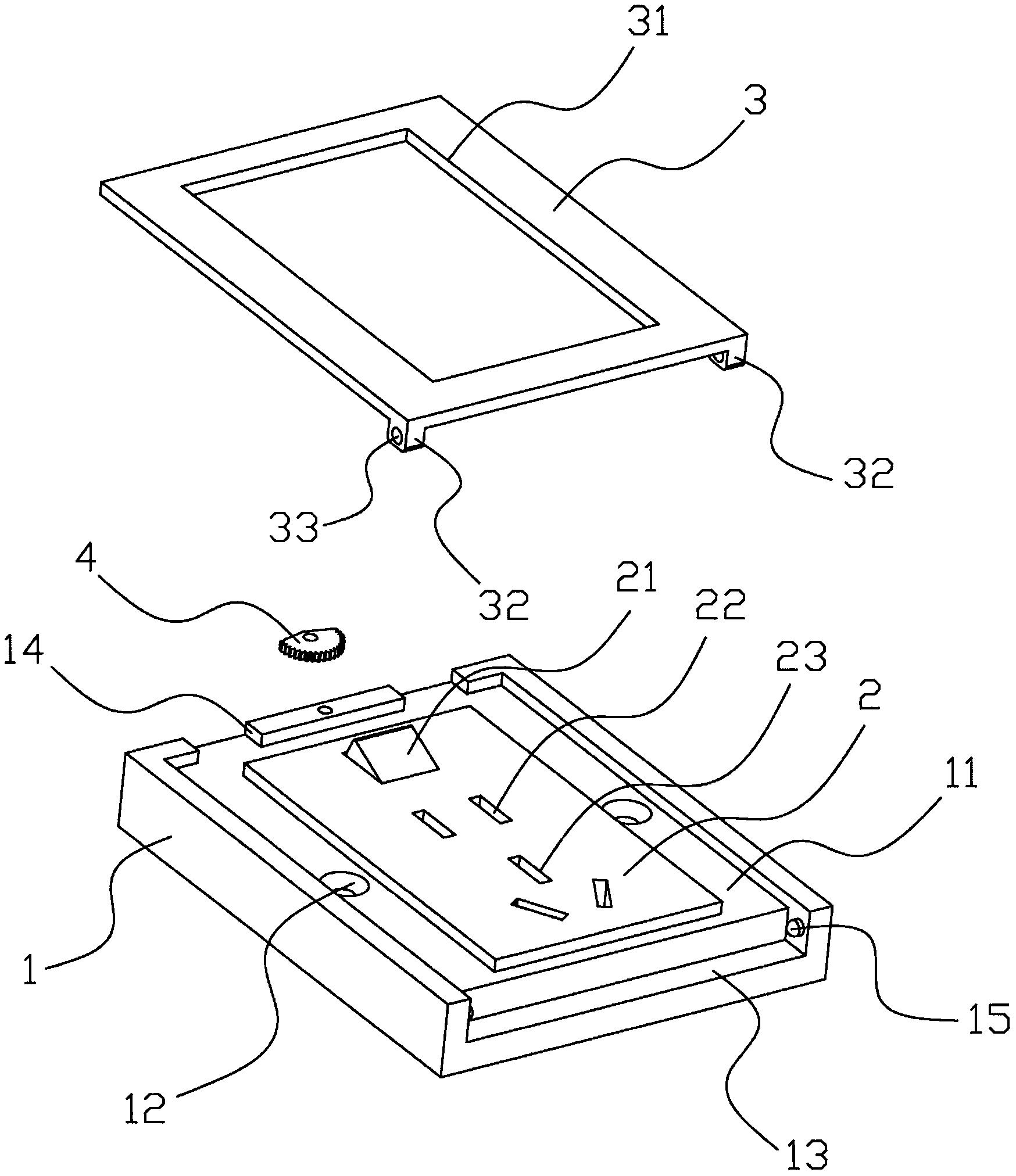 31
3
32
33
32
4
21
22
14
23
2
11
1
15
12
13