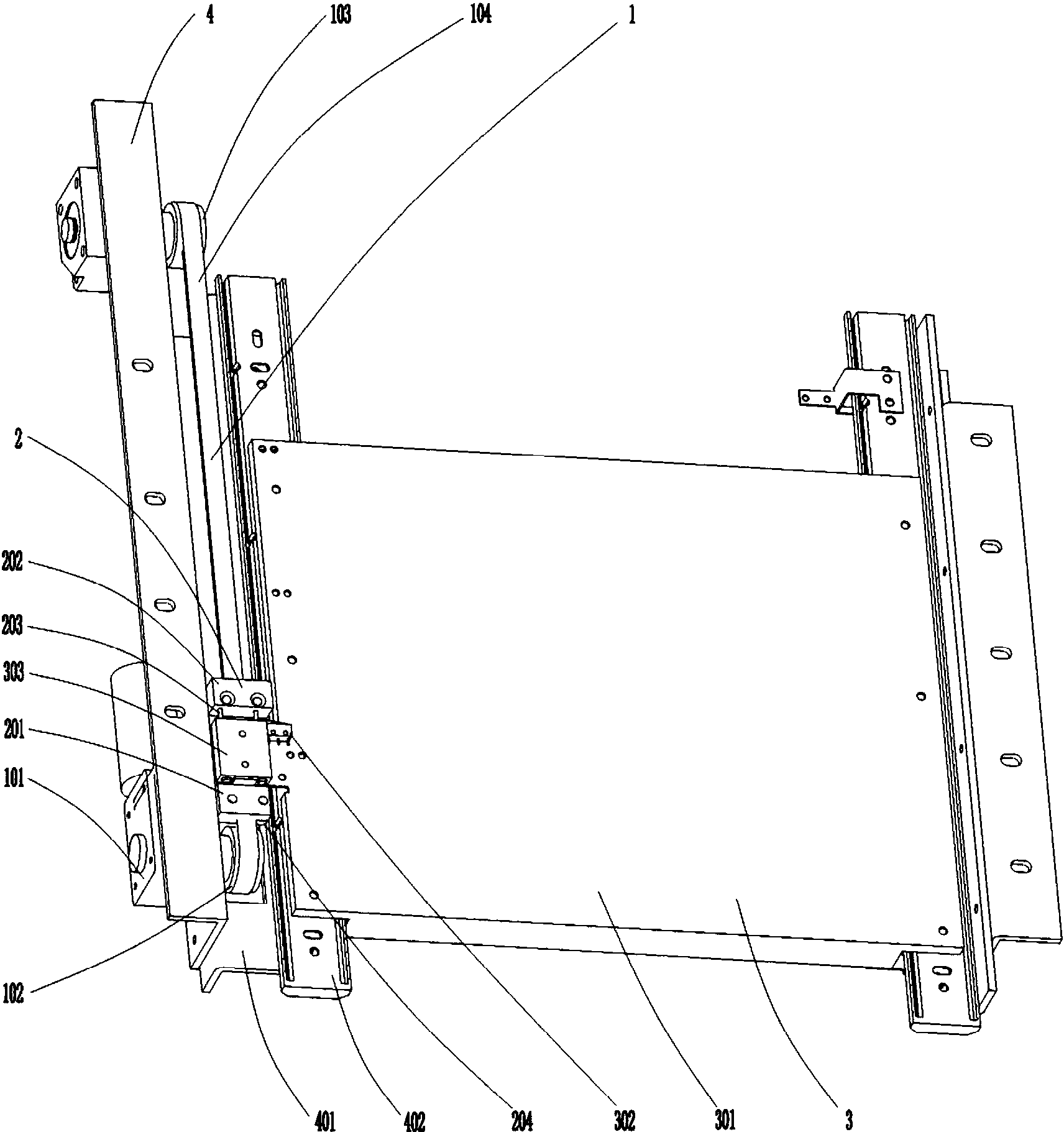 4
103
104
1
2
202
203
303
201
101
102
401
402
204
302
301
3