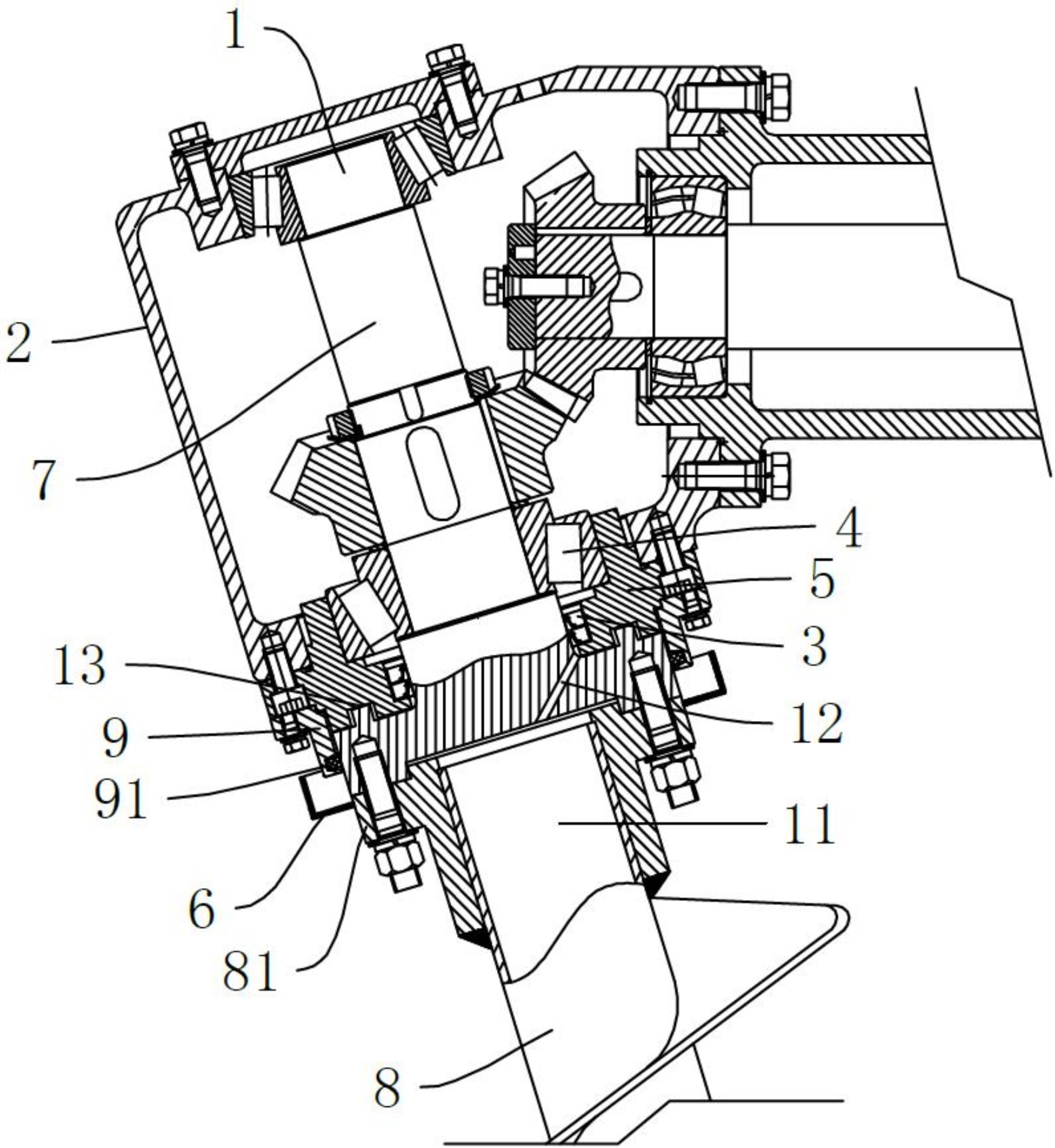 1
2
7
4
5
3
13
12
9
91
11
6
81
8