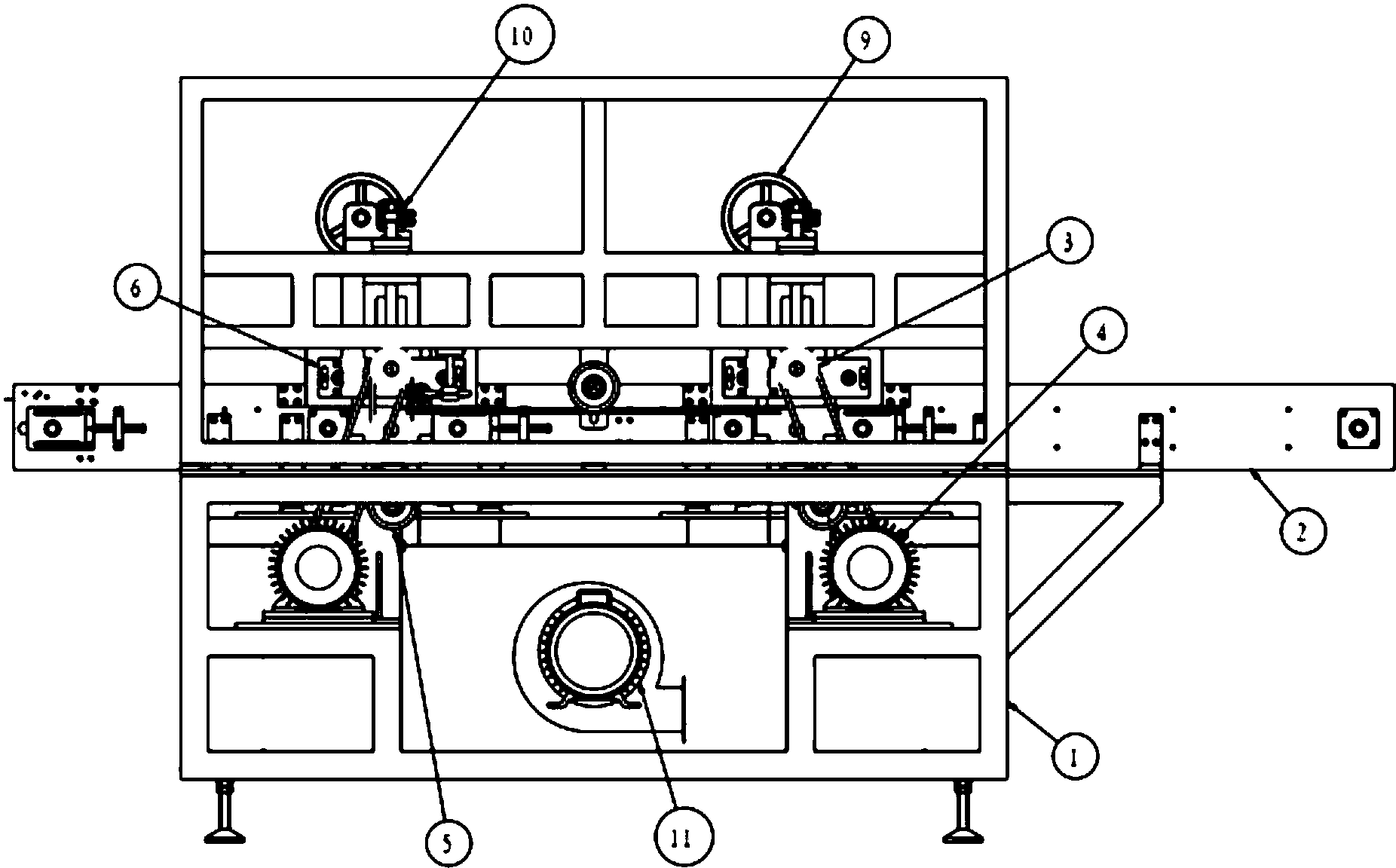 10
9
6
3
4
2
1
5
11