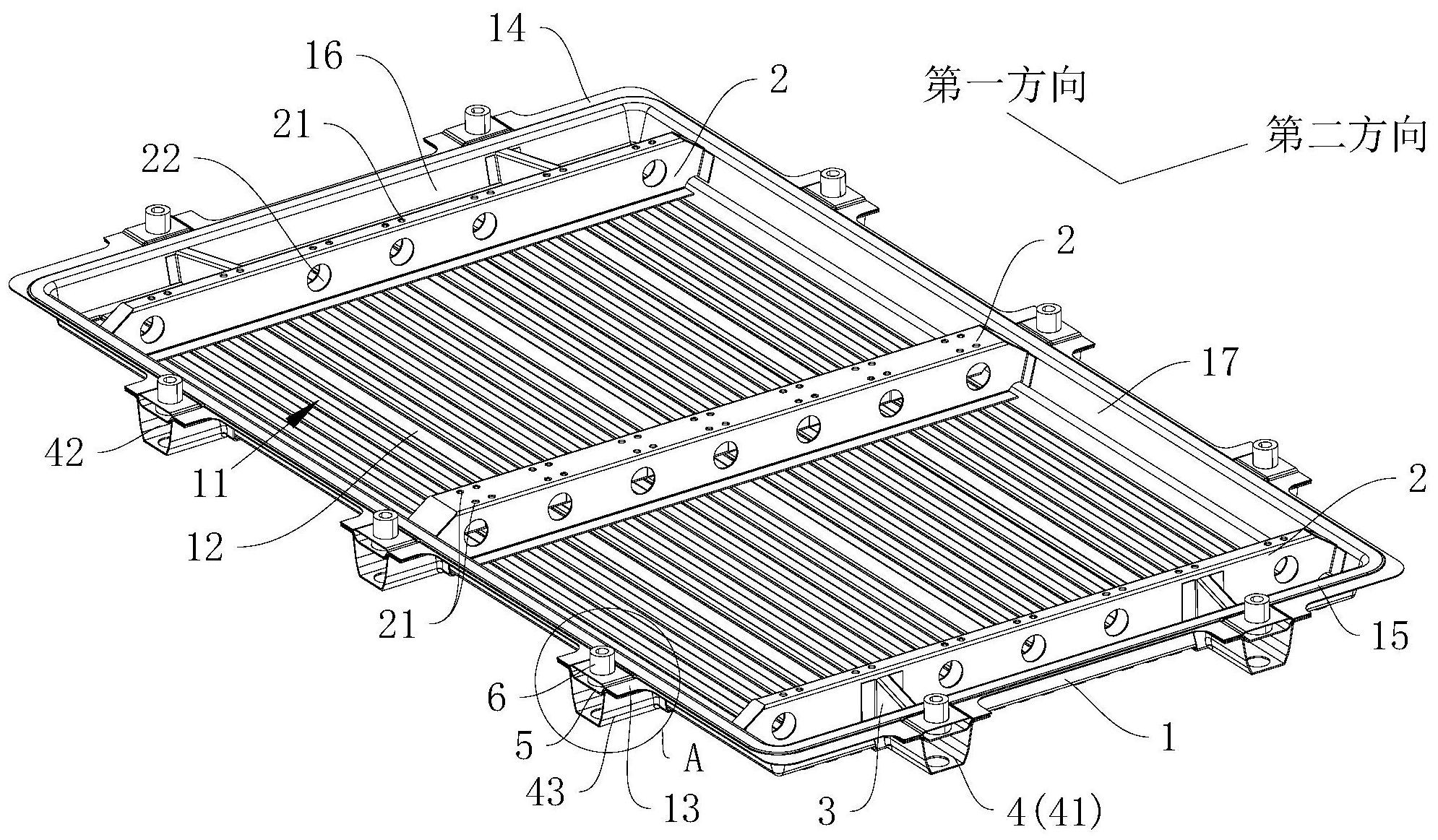 14
16
2
第一方向
第二方向
21
22
2
17
42
11
12
2
21
15
6
5
A
43
13
3
4(41)
1