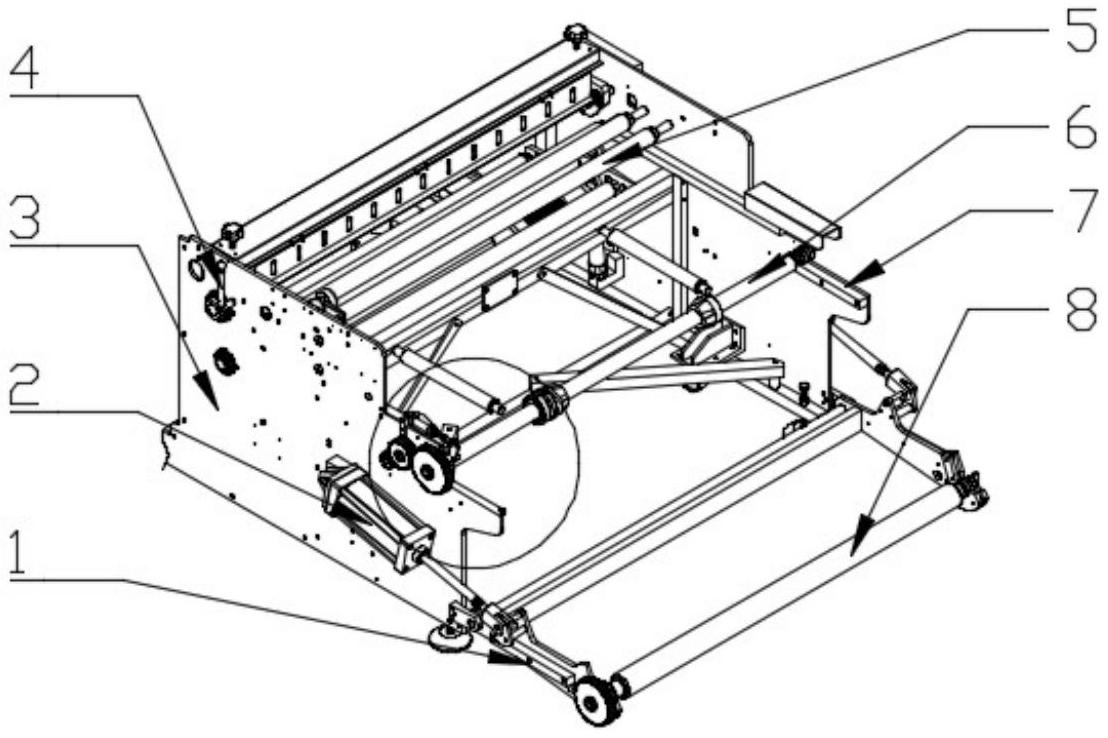 4
3
2
1
5
6
7
8