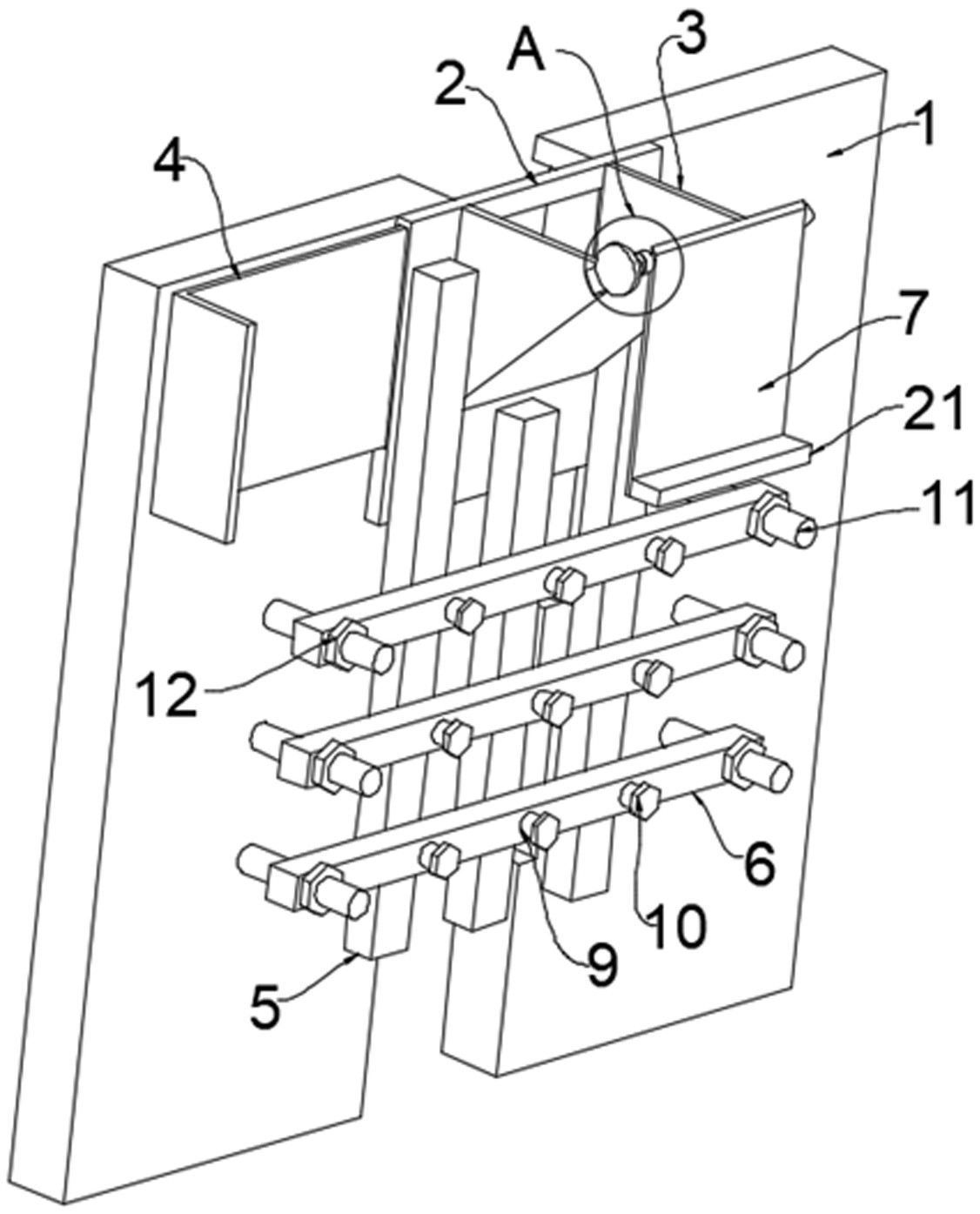 A
3
2
1
4
7
21
11
12
6
10
9
5