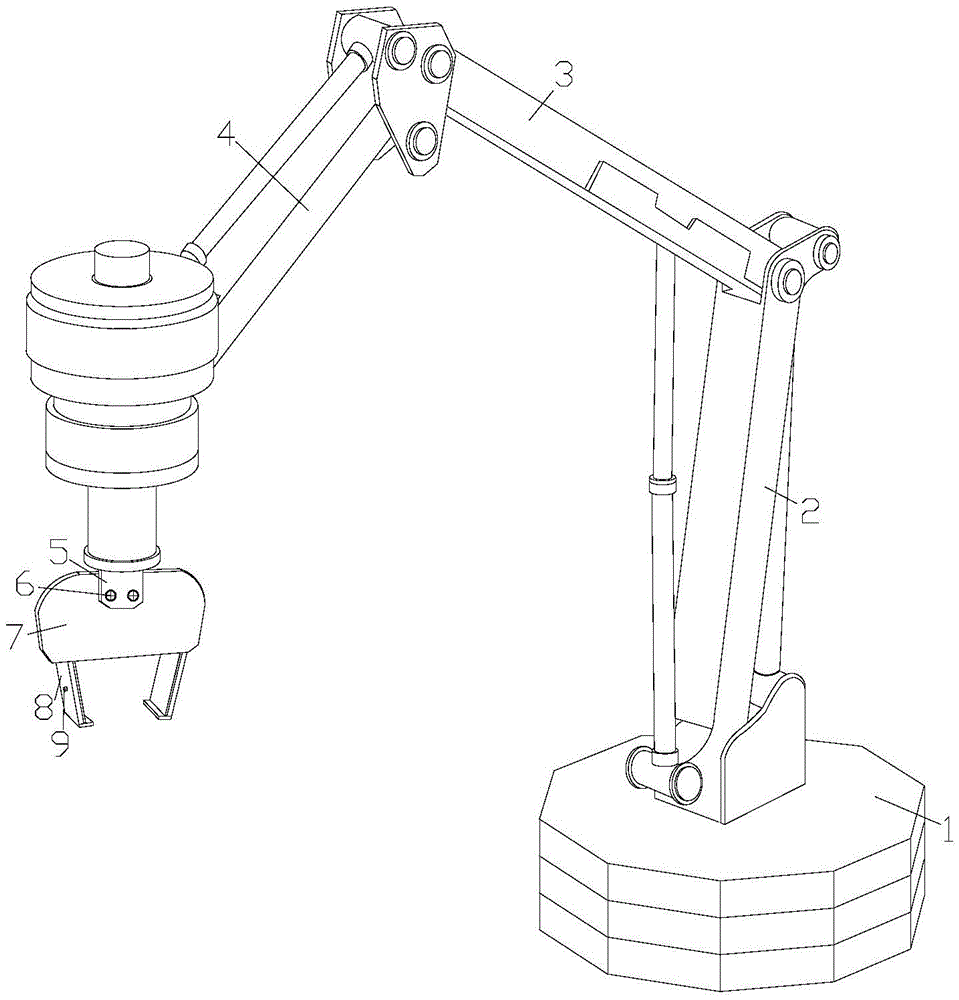 3
4
2
5
6
7
8
9
1