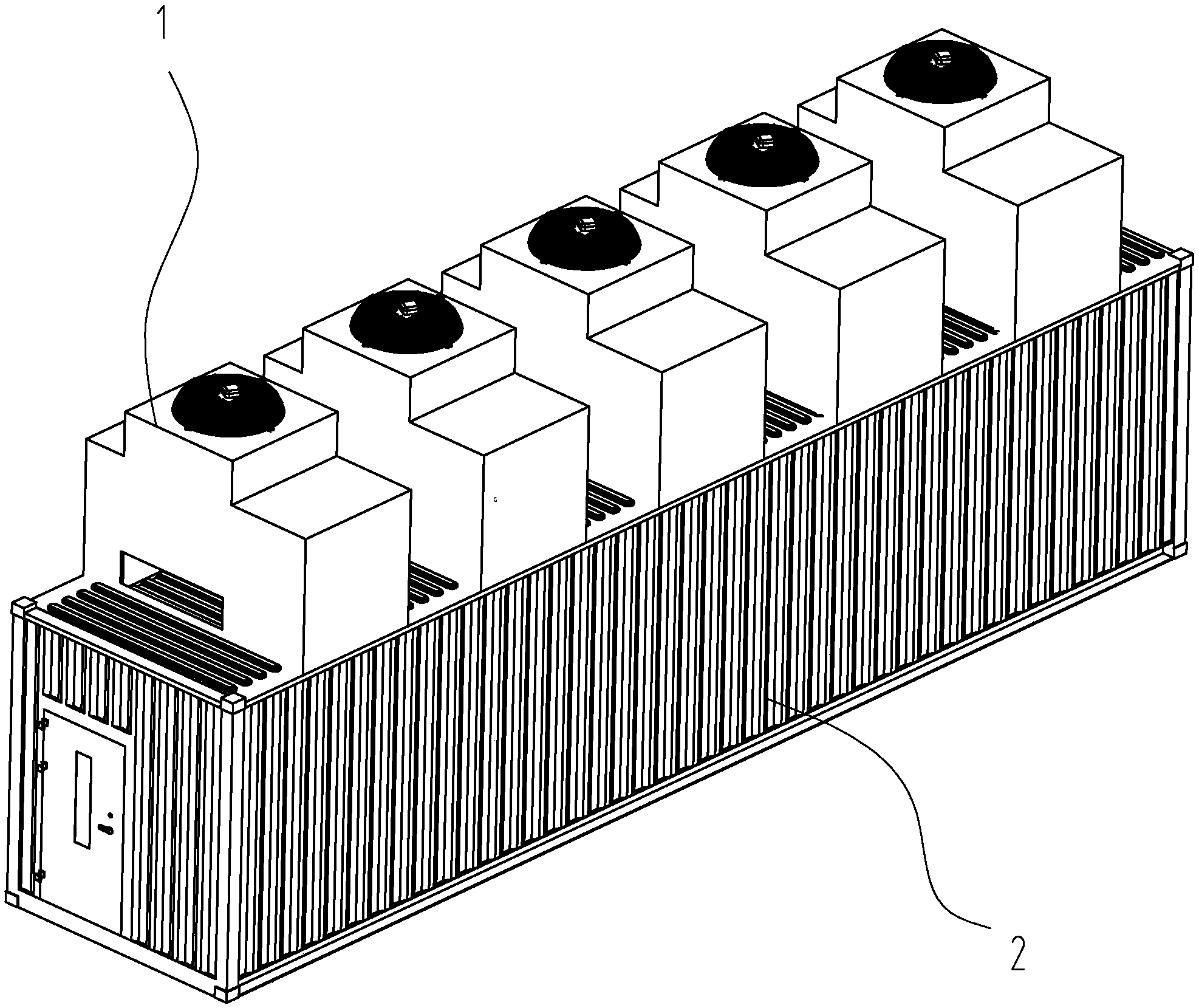 1

2