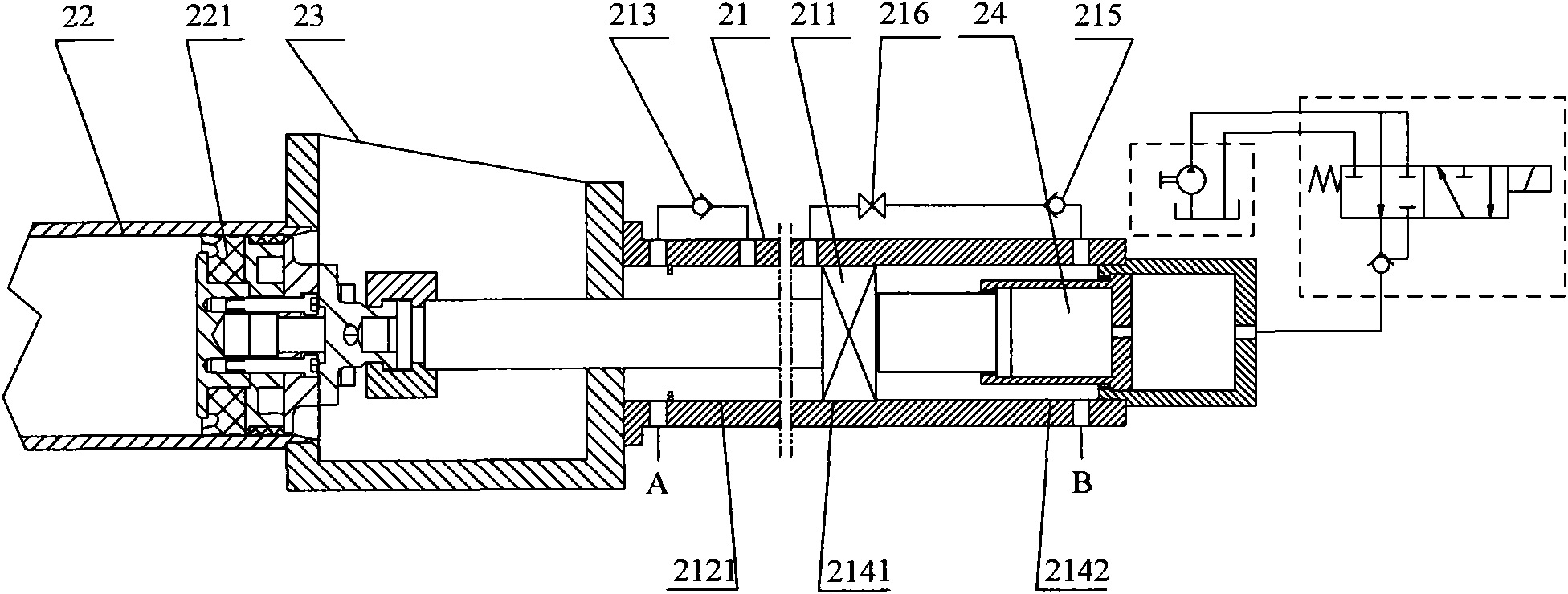 22 221 23 213 21 211 216 24 215

A B

2121 2141 2142